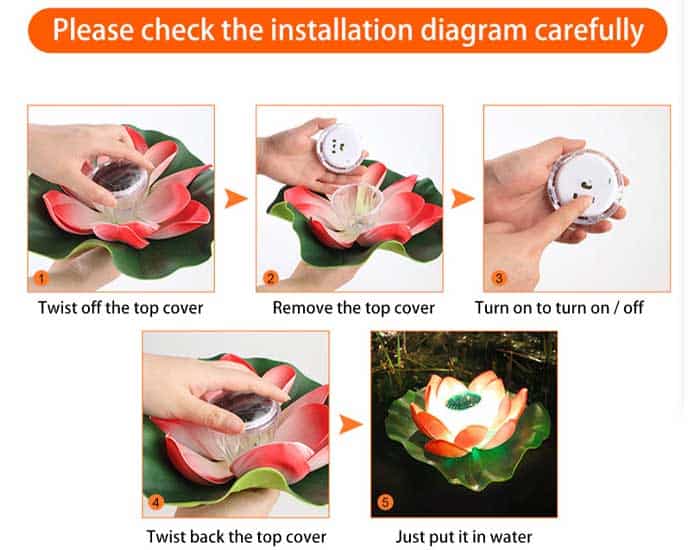 Please check the installation diagram carefully

1
Twist off the top cover

2
Remove the top cover

3
Turn on to turn on / off

4
Twist back the top cover

5
Just put it in water