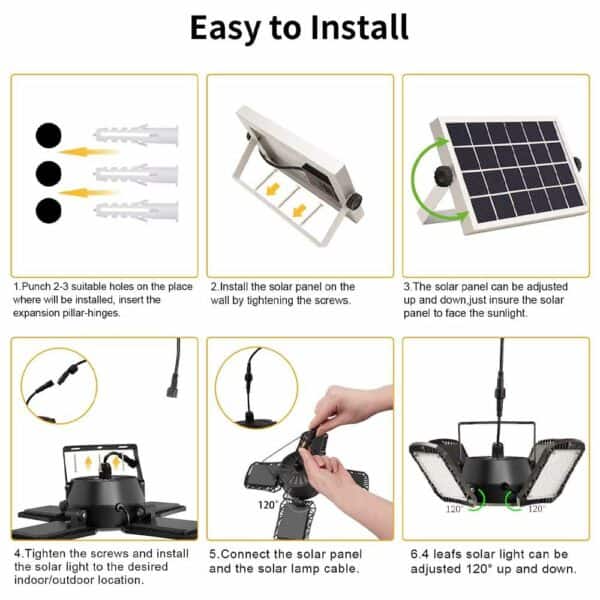 Easy to Install

1.Punch 2-3 suitable holes on the place where will be installed, insert the expansion pillar-hinges.

2.Install the solar panel on the wall by tightening the screws.

3.The solar panel can be adjusted up and down,just insure the solar panel to face the sunlight.

4.Tighten the screws and install the solar light to the desired indoor/outdoor location.

120°

5.Connect the solar panel and the solar lamp cable.

120° 120°

6.4 leafs solar light can be adjusted 120° up and down.